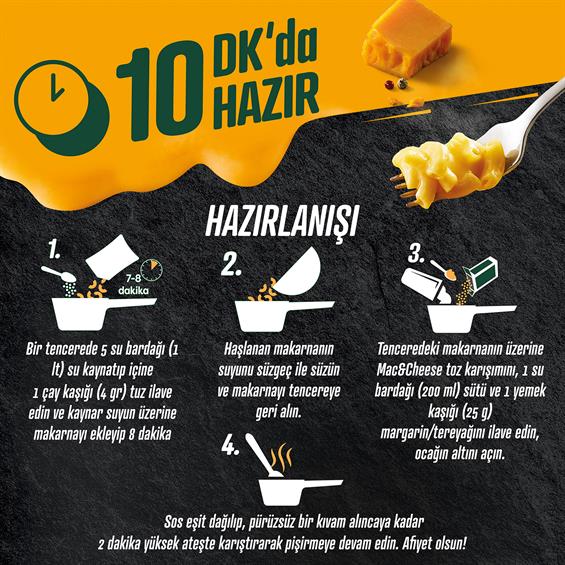 10 DK'da HAZIR

HAZIRLANIŞI

1.

7-8 dakika

Bir tencerede 5 su bardağı (1 lt) su kaynatıp içine 1 çay kaşığı (4 gr) tuz ilave edin ve kaynar suyun üzerine makarnayı ekleyip 8 dakika

2.

Haşlanan makarnanın suyunu süzgeç ile süzün ve makarnayı tencereye geri alın.

3.

Tenceredeki makarnanın üzerine Mac&Cheese toz karışımını, 1 su bardağı (200 ml) sütü ve 1 yemek kaşığı (25 g) margarin/tereyağını ilave edin, ocağın altını açın.

4.

Sos eşit dağılıp, pürüzsüz bir kıvam alıncaya kadar 2 dakika yüksek ateşte karıştırarak pişirmeye devam edin. Afiyet olsun!